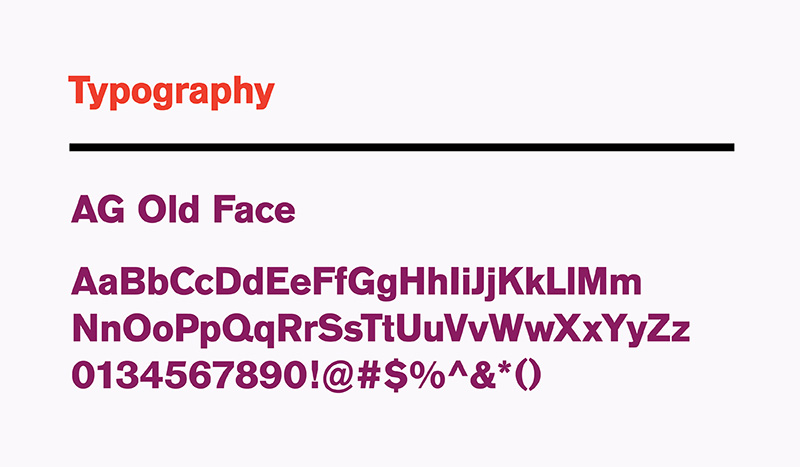 Typography

AG Old Face

AaBbCcDdEeFfGgHhIiJjKkLlMm
NnOoPpQqRrSsTtUuVvWwXxYyZz
0134567890!@#$%^&*()